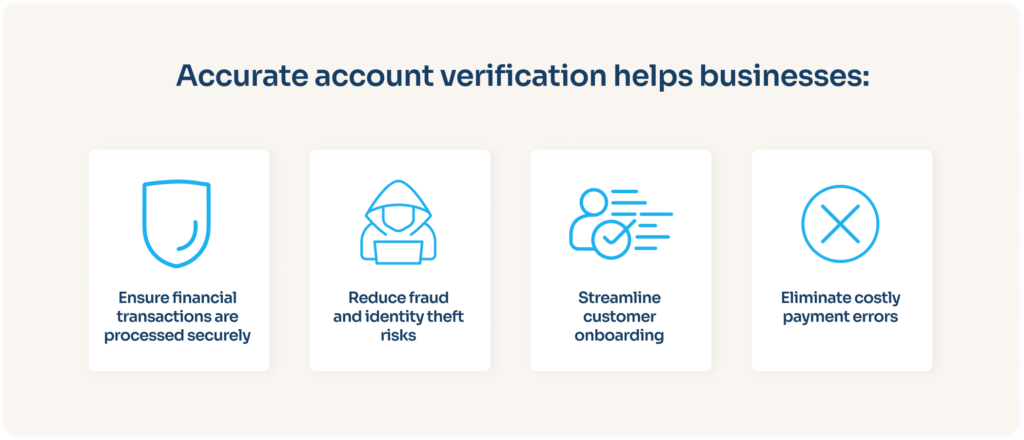 Accurate account verification helps businesses:

Ensure financial transactions are processed securely

Reduce fraud and identity theft risks

Streamline customer onboarding

Eliminate costly payment errors