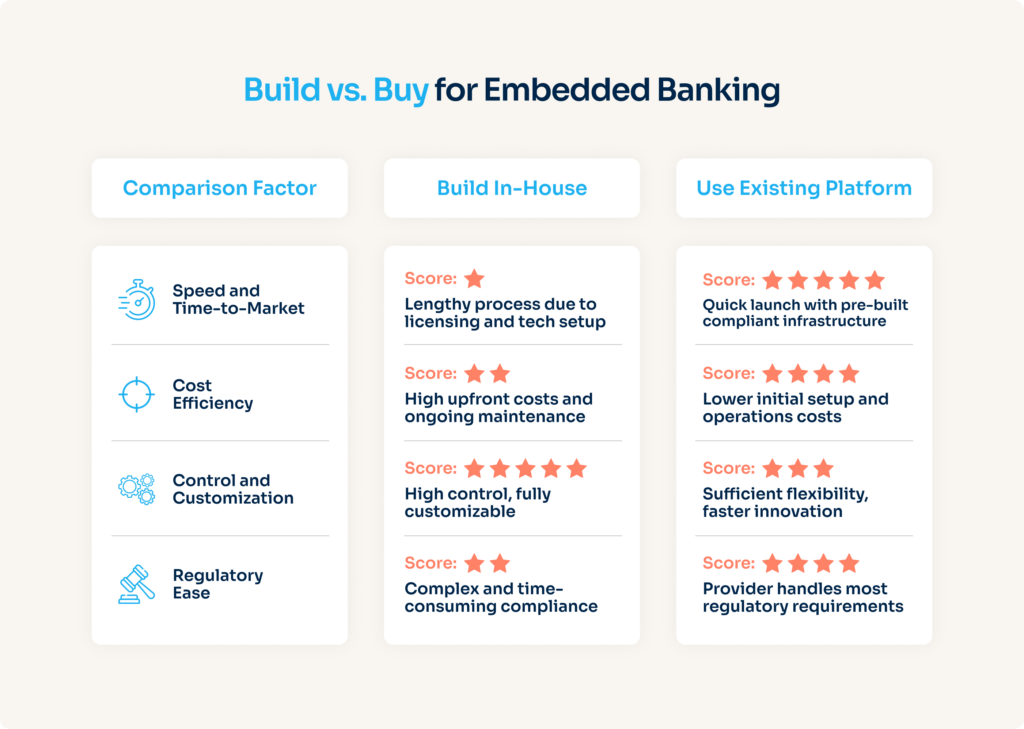 Build vs. Buy for Embedded Banking

| Comparison Factor | Build In-House | Use Existing Platform |
|---|---|---|
| Speed and Time-to-Market | Score: ★ Lengthy process due to licensing and tech setup | Score: ★★★★★ Quick launch with pre-built compliant infrastructure |
| Cost Efficiency | Score: ★★ High upfront costs and ongoing maintenance | Score: ★★★★ Lower initial setup and operations costs |
| Control and Customization | Score: ★★★★★ High control, fully customizable | Score: ★★★ Sufficient flexibility, faster innovation |
| Regulatory Ease | Score: ★★ Complex and time-consuming compliance | Score: ★★★★ Provider handles most regulatory requirements |