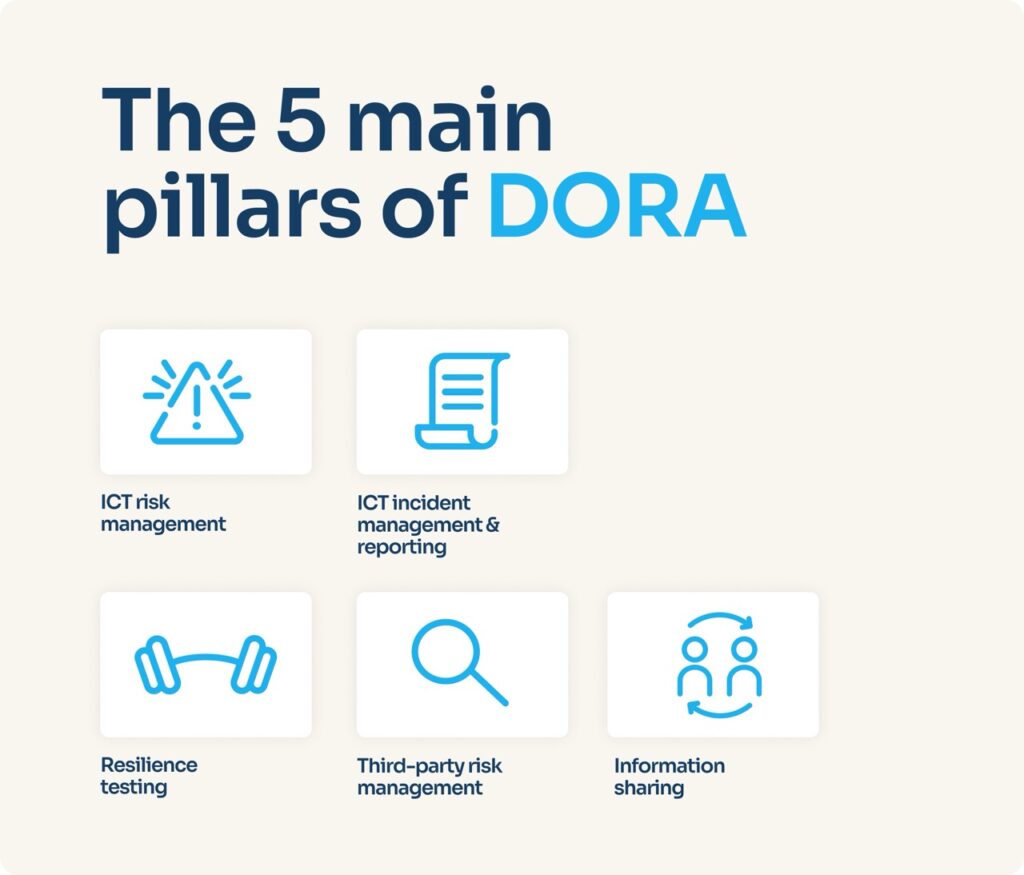 The 5 main pillars of DORA

ICT risk management

ICT incident management & reporting

Resilience testing

Third-party risk management

Information sharing